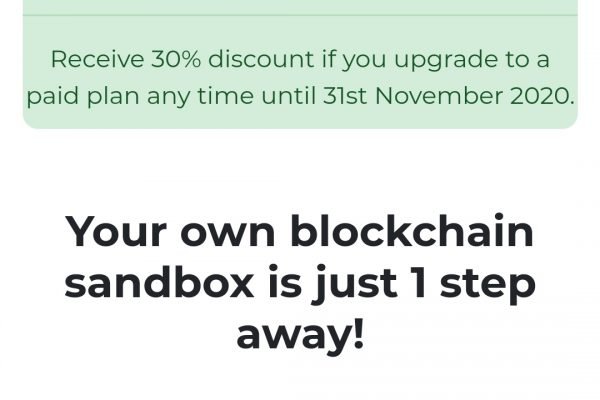 Receive 30% discount if you upgrade to a paid plan any time until 31st November 2020.

Your own blockchain sandbox is just 1 step away!